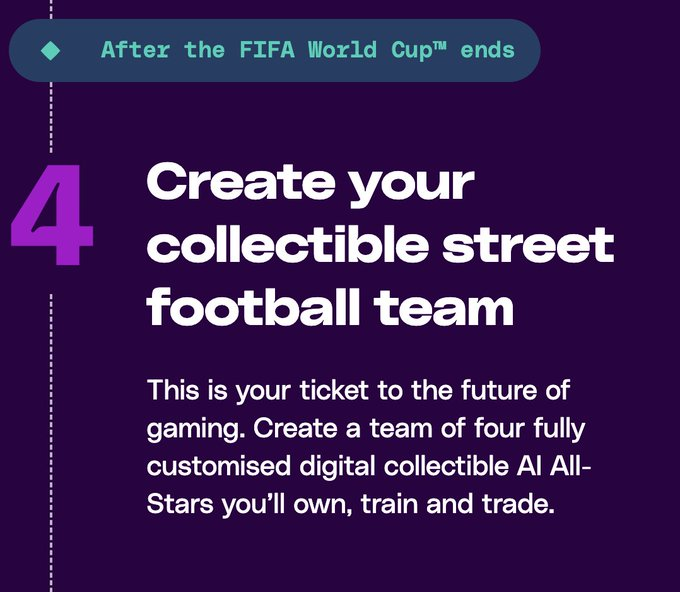 After the FIFA World Cup™ ends

4

Create your collectible street football team

This is your ticket to the future of gaming. Create a team of four fully customised digital collectible AI All-Stars you'll own, train and trade.